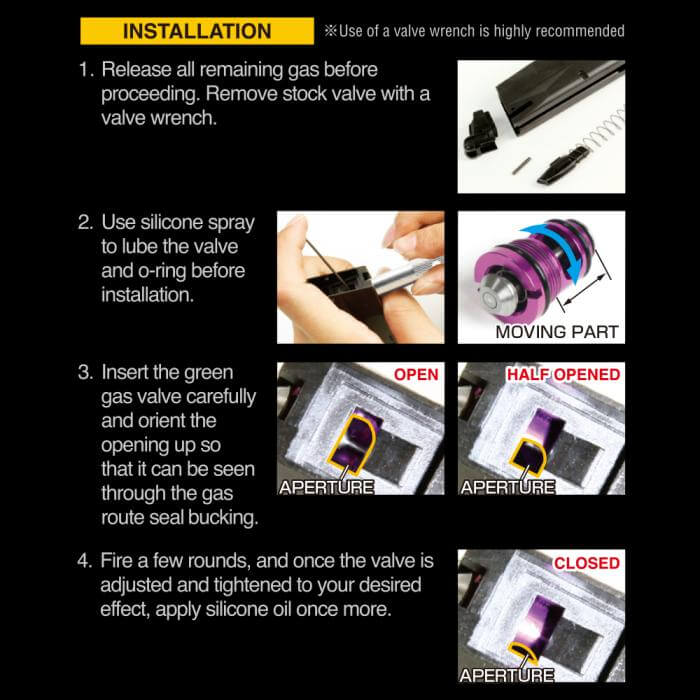 INSTALLATION

※Use of a valve wrench is highly recommended

1. Release all remaining gas before proceeding. Remove stock valve with a valve wrench.

2. Use silicone spray to lube the valve and o-ring before installation.

MOVING PART

3. Insert the green gas valve carefully and orient the opening up so that it can be seen through the gas route seal bucking.

OPEN

APERTURE

HALF OPENED

APERTURE

4. Fire a few rounds, and once the valve is adjusted and tightened to your desired effect, apply silicone oil once more.

CLOSED

APERTURE