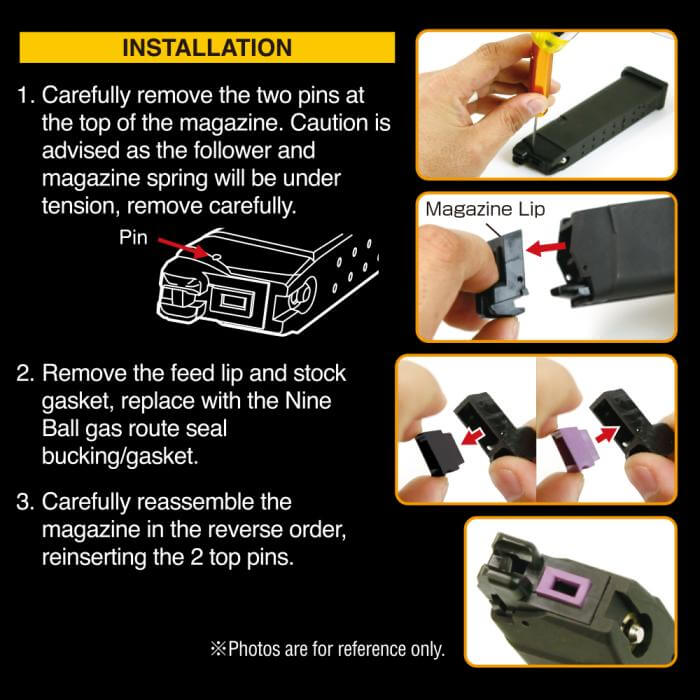 INSTALLATION

1. Carefully remove the two pins at the top of the magazine. Caution is advised as the follower and magazine spring will be under tension, remove carefully.

Pin

Magazine Lip

2. Remove the feed lip and stock gasket, replace with the Nine Ball gas route seal bucking/gasket.

3. Carefully reassemble the magazine in the reverse order, reinserting the 2 top pins.

※Photos are for reference only.